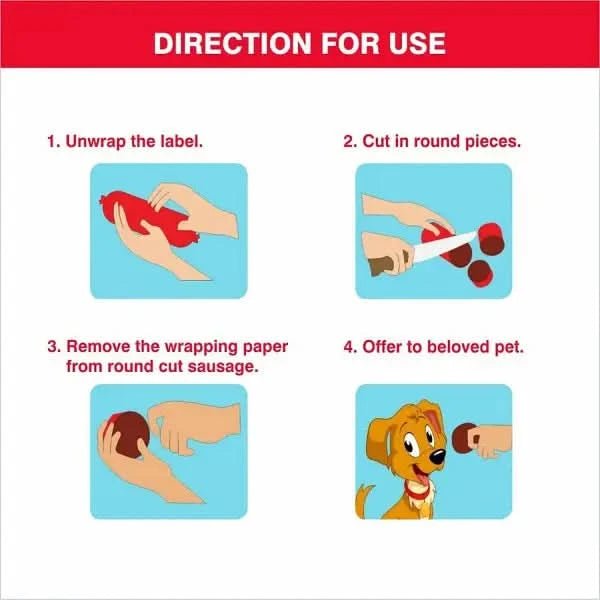 DIRECTION FOR USE

1. Unwrap the label.

2. Cut in round pieces.

3. Remove the wrapping paper from round cut sausage.

4. Offer to beloved pet.