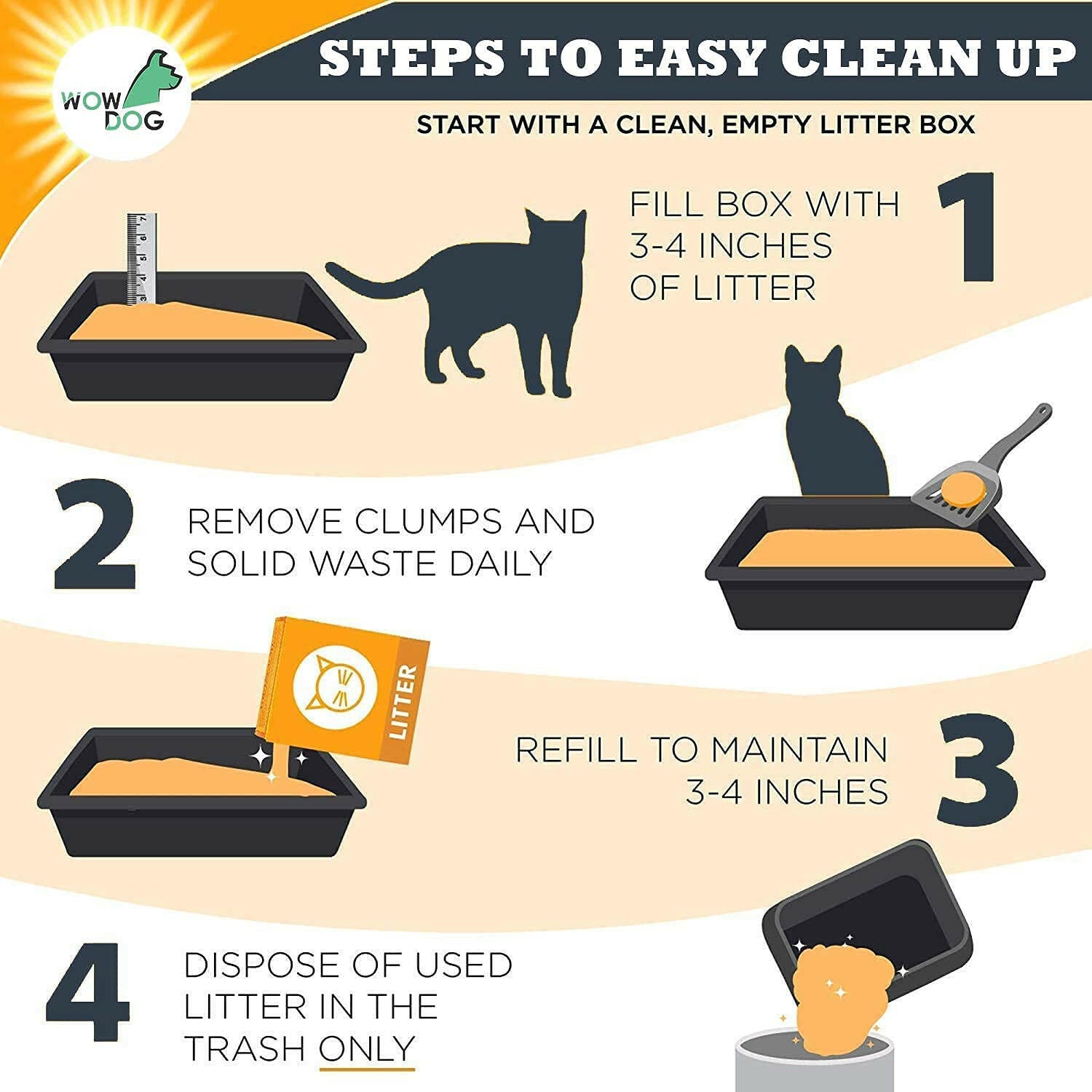 WOW DOG

STEPS TO EASY CLEAN UP

START WITH A CLEAN, EMPTY LITTER BOX

3 4 5 6 7

FILL BOX WITH 3-4 INCHES OF LITTER

1

2

REMOVE CLUMPS AND SOLID WASTE DAILY

LITTER

REFILL TO MAINTAIN 3-4 INCHES

3

4

DISPOSE OF USED LITTER IN THE TRASH ONLY