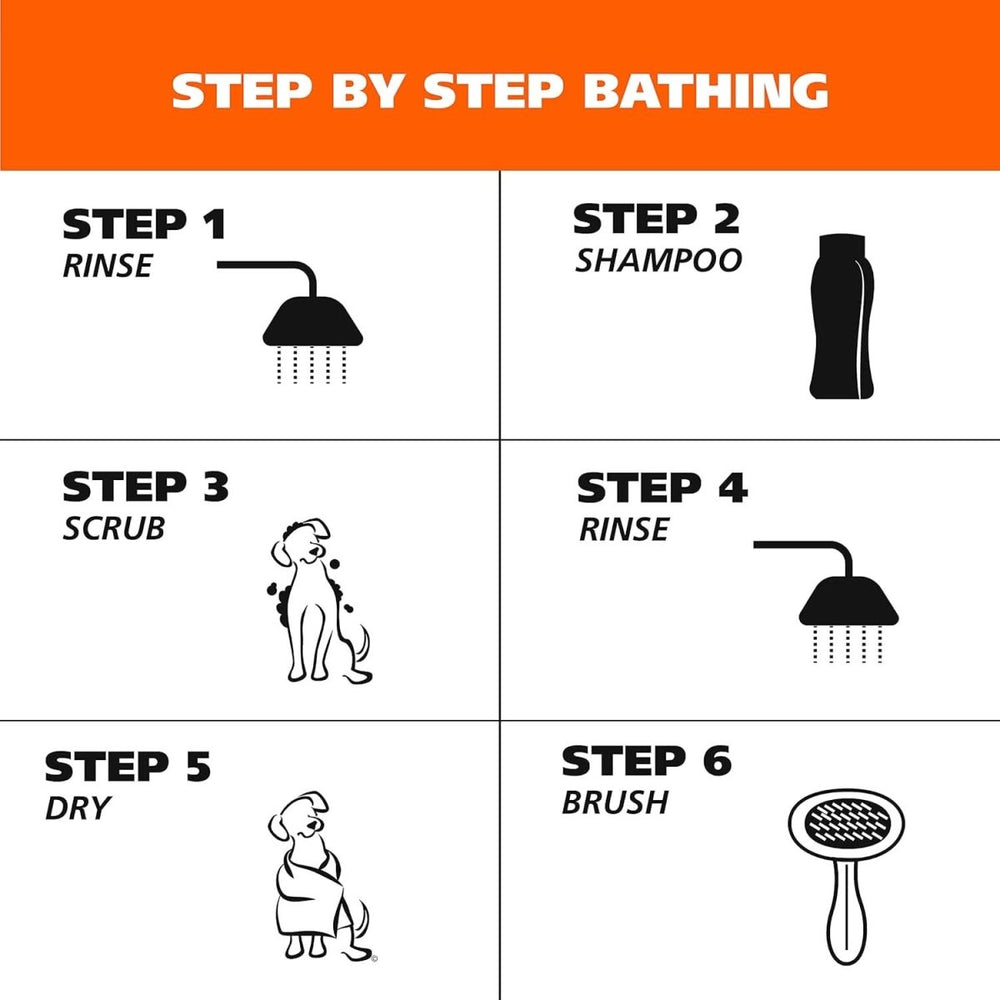 STEP BY STEP BATHING

STEP 1
RINSE

STEP 2
SHAMPOO

STEP 3
SCRUB

STEP 4
RINSE

STEP 5
DRY

STEP 6
BRUSH