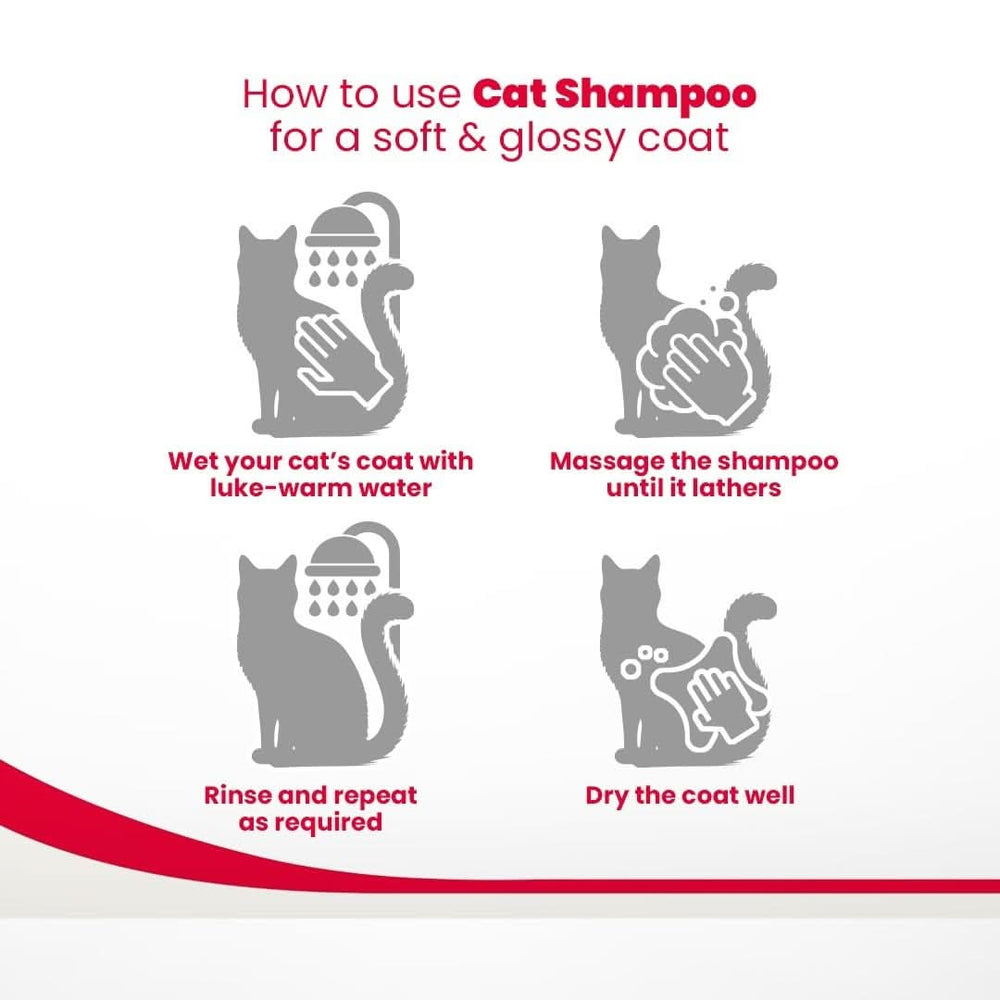 How to use Cat Shampoo for a soft & glossy coat

Wet your cat's coat with luke-warm water

Massage the shampoo until it lathers

Rinse and repeat as required

Dry the coat well